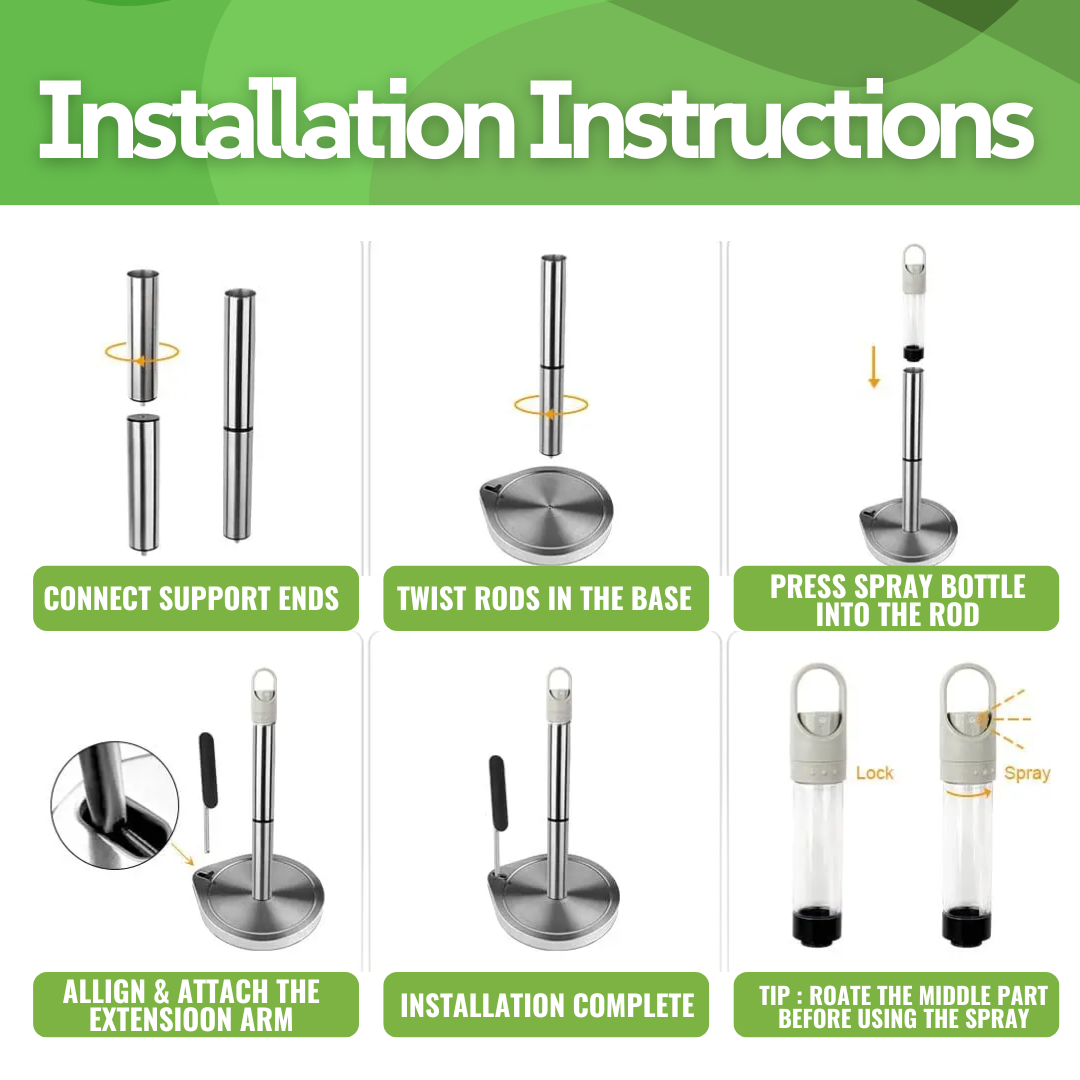 Installation Instructions

CONNECT SUPPORT ENDS

TWIST RODS IN THE BASE

PRESS SPRAY BOTTLE INTO THE ROD

ALLIGN & ATTACH THE EXTENSIOON ARM

INSTALLATION COMPLETE

Lock

Spray

TIP : ROATE THE MIDDLE PART BEFORE USING THE SPRAY