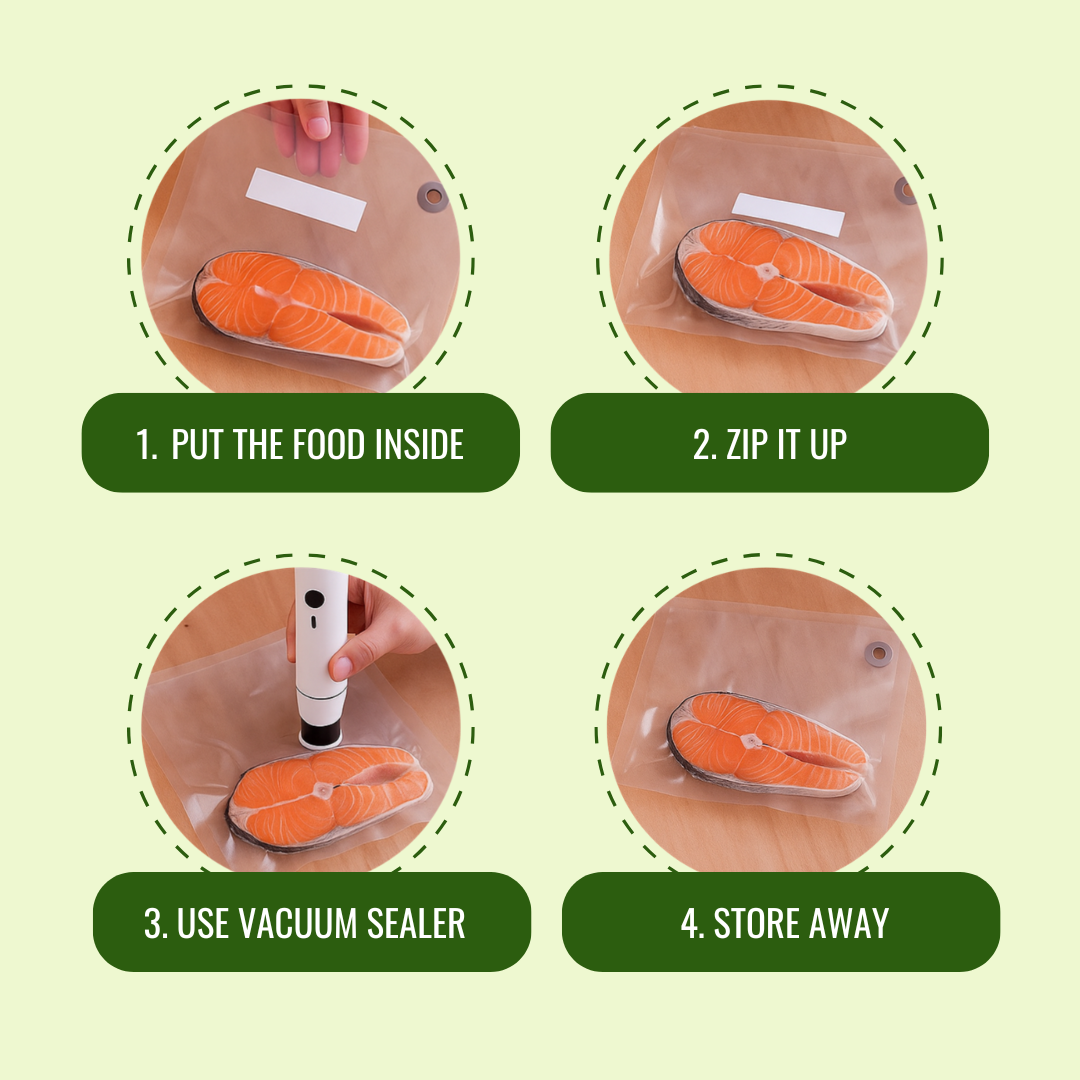 1. PUT THE FOOD INSIDE

2. ZIP IT UP

3. USE VACUUM SEALER

4. STORE AWAY